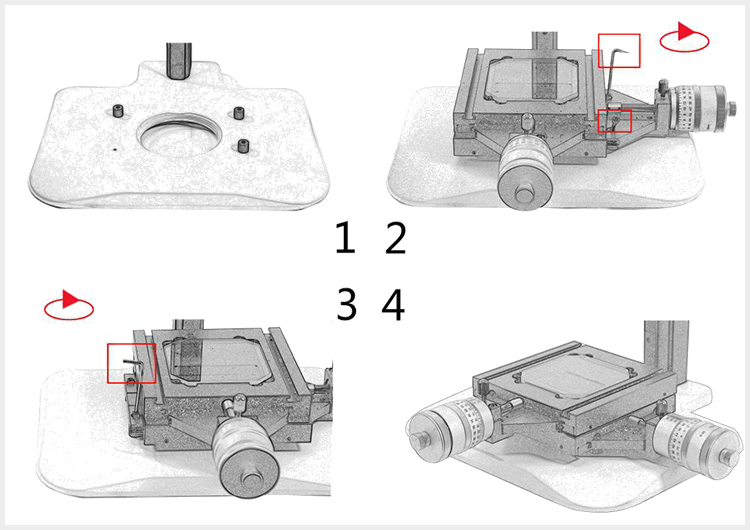 1 2

3 4